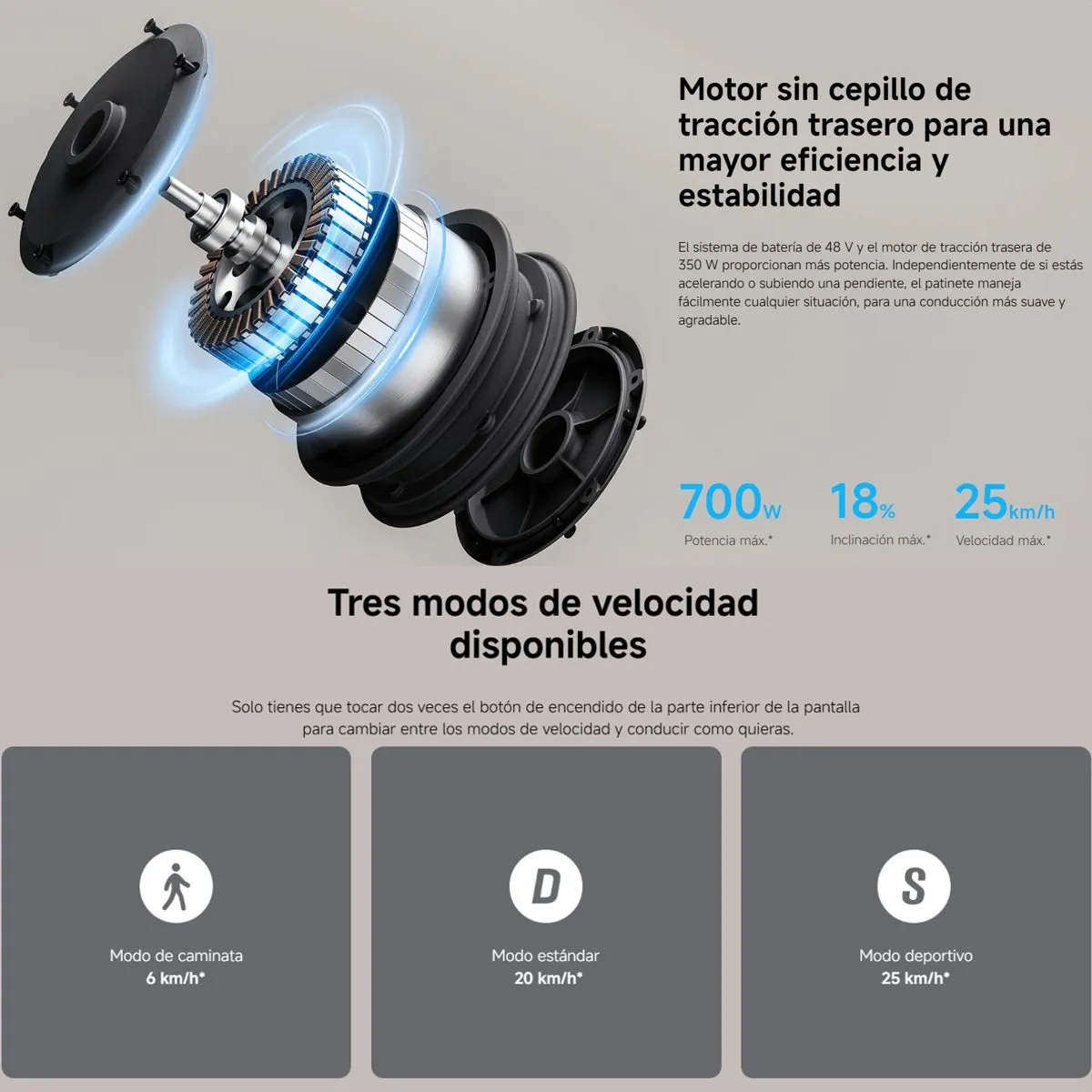 Motor sin cepillo de tracción trasero para una mayor eficiencia y estabilidad

El sistema de batería de 48 V y el motor de tracción trasera de 350 W proporcionan más potencia. Independientemente de si estás acelerando o subiendo una pendiente, el patinete maneja fácilmente cualquier situación, para una conducción más suave y agradable.

700W
Potencia máx.*

18%
Inclinación máx.*

25km/h
Velocidad máx.*

Tres modos de velocidad disponibles

Solo tienes que tocar dos veces el botón de encendido de la parte inferior de la pantalla para cambiar entre los modos de velocidad y conducir como quieras.

Modo de caminata
6 km/h*

D
Modo estándar
20 km/h*

S
Modo deportivo
25 km/h*